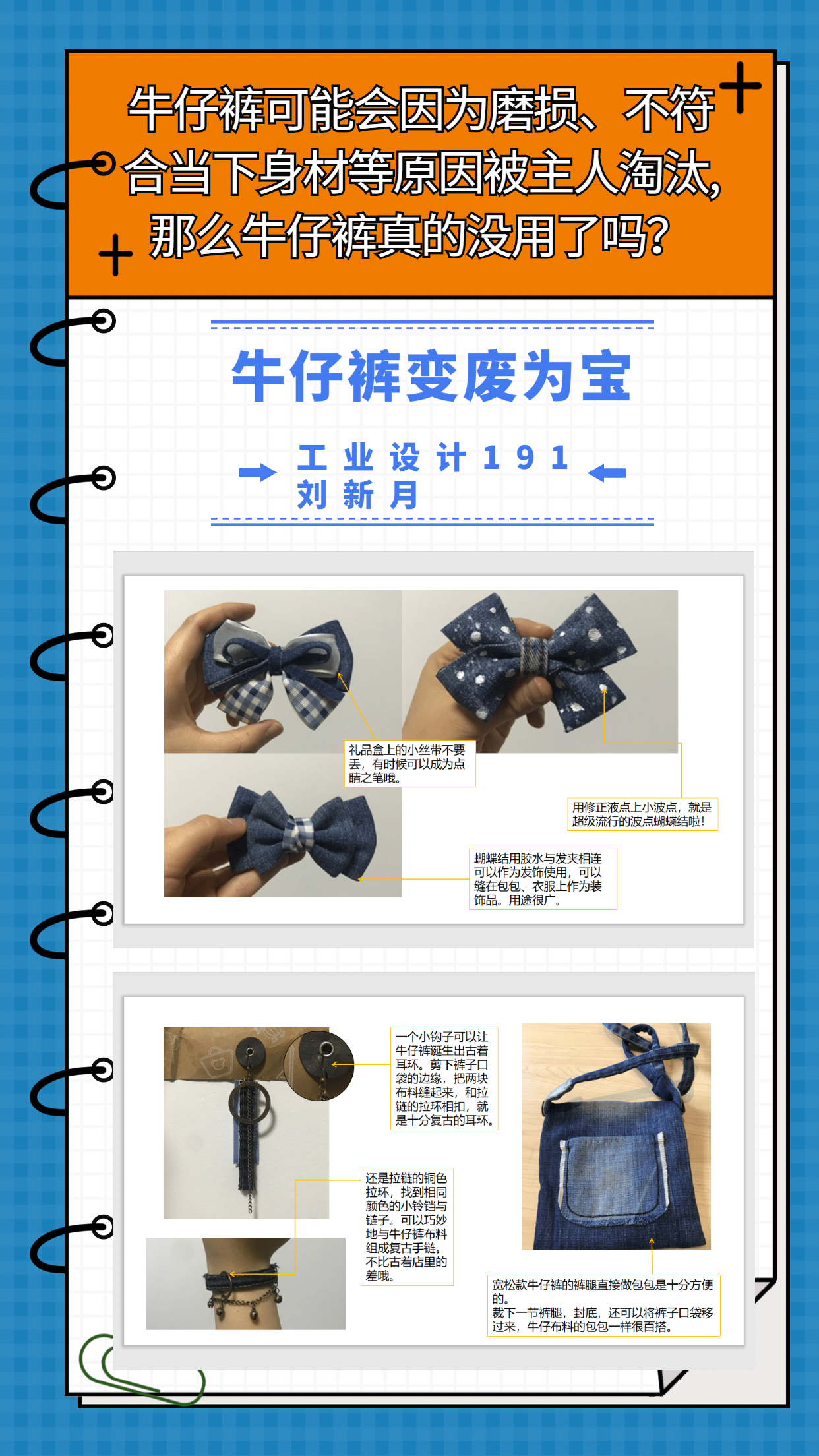 牛仔裤可能会因为磨损、不符合当下身材等原因被主人淘汰，那么牛仔裤真的没用了吗？

牛仔裤变废为宝

工业设计191
刘新月

礼品盒上的小丝带不要丢，有时候可以成为点睛之笔哦。

用修正液点上小波点，就是超级流行的波点蝴蝶结啦！

蝴蝶结用胶水与发夹相连可以作为发饰使用，可以缝在包包、衣服上作为装饰品。用途很广。

一个小钩子可以让牛仔裤诞生出古着耳环。剪下裤子口袋的边缘，把两块布料缝起来，和拉链的拉环相扣，就是十分复古的耳环。

还是拉链的铜色拉环，找到相同颜色的小铃铛与链子。可以巧妙地与牛仔裤布料组成复古手链。不比古着店里的差哦。

宽松款牛仔裤的裤腿直接做包包是十分方便的。
裁下一节裤腿，封底，还可以将裤子口袋移过来，牛仔布料的包包一样很百搭。